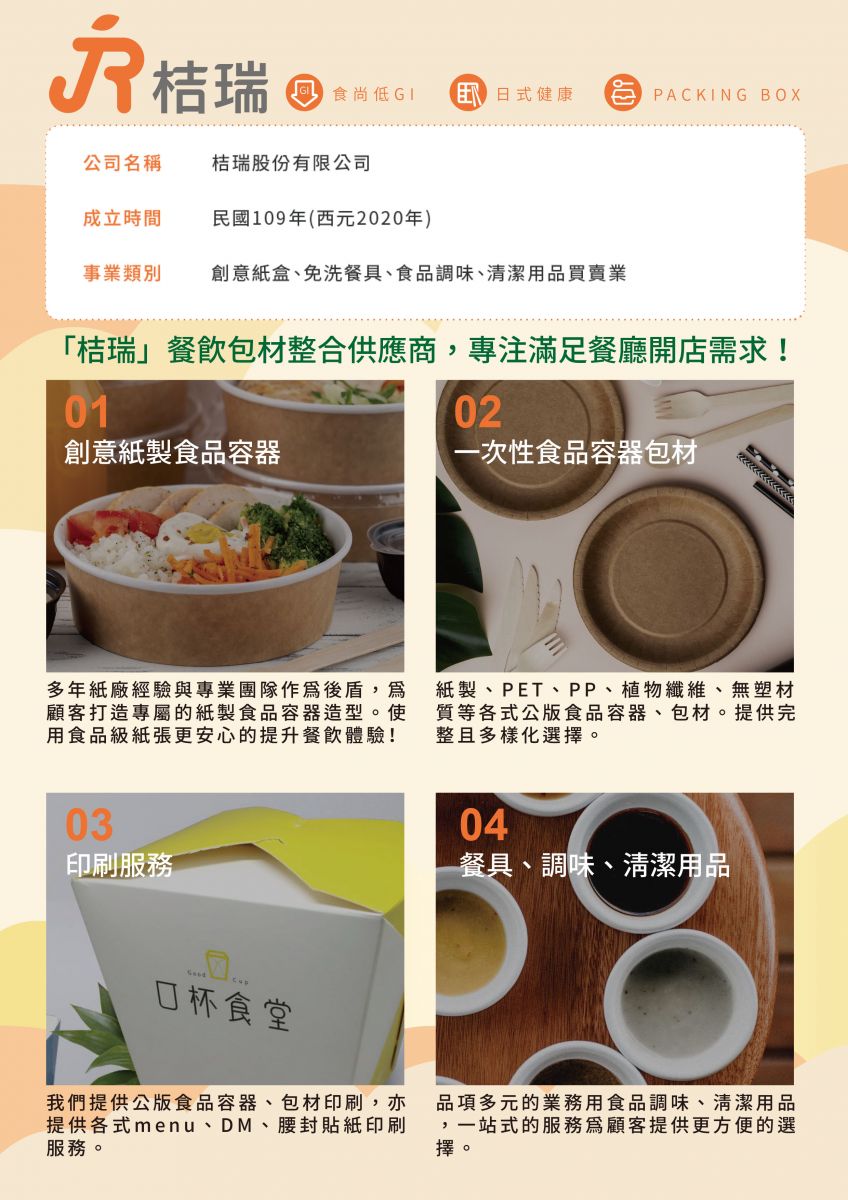 JR 桔瑞

GI 食尚低GI　日式健康　PACKING BOX

公司名稱　桔瑞股份有限公司

成立時間　民國109年(西元2020年)

事業類別　創意紙盒、免洗餐具、食品調味、清潔用品買賣業

「桔瑞」餐飲包材整合供應商，專注滿足餐廳開店需求！

01
創意紙製食品容器

多年紙廠經驗與專業團隊作爲後盾，爲顧客打造專屬的紙製食品容器造型。使用食品級紙張更安心的提升餐飲體驗！

02
一次性食品容器包材

紙製、PET、PP、植物纖維、無塑材質等各式公版食品容器、包材。提供完整且多樣化選擇。

03
印刷服務

Good Cup
口杯食堂

我們提供公版食品容器、包材印刷，亦提供各式menu、DM、腰封貼紙印刷服務。

04
餐具、調味、清潔用品

品項多元的業務用食品調味、清潔用品，一站式的服務爲顧客提供更方便的選擇。